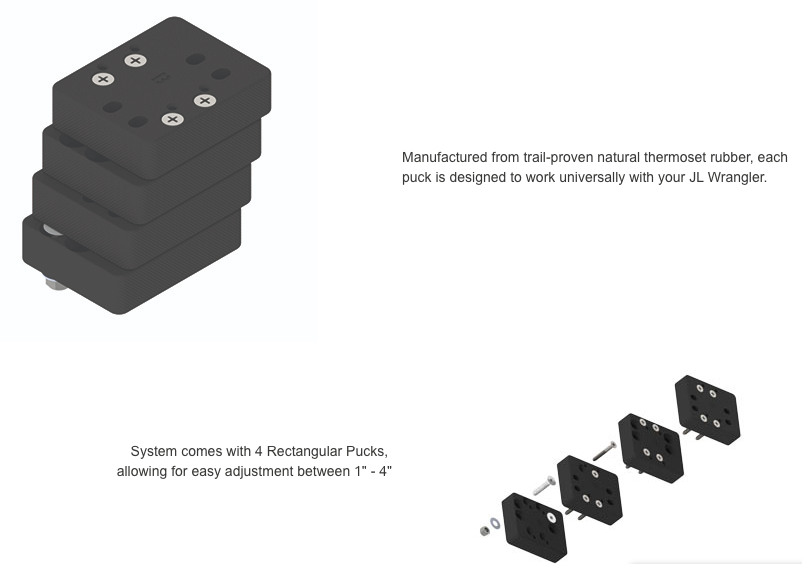 Manufactured from trail-proven natural thermoset rubber, each puck is designed to work universally with your JL Wrangler.

System comes with 4 Rectangular Pucks, allowing for easy adjustment between 1" - 4"